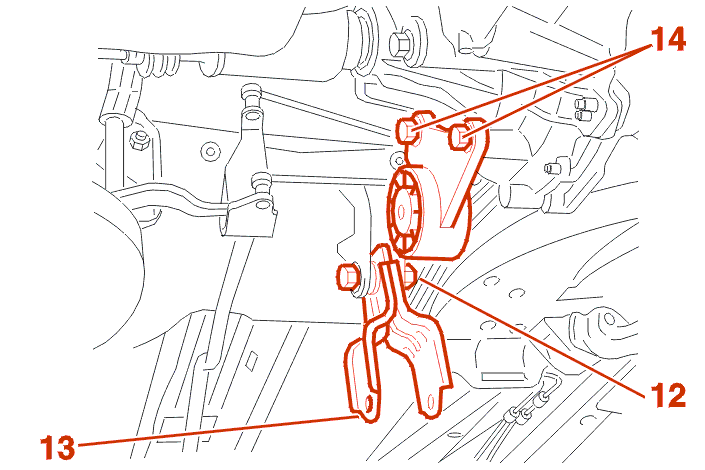 14

12

13