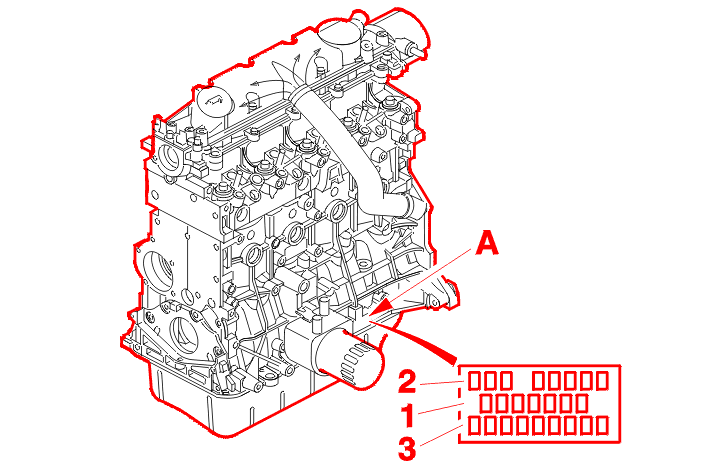 A

2

1

3