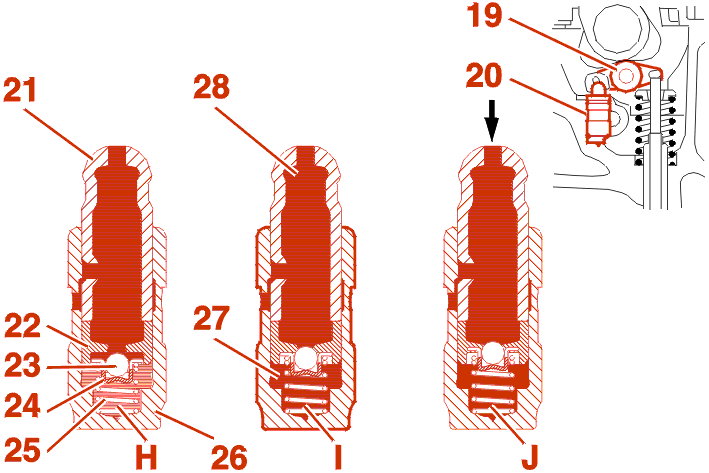 19
20
21
28
22
27
23
24
25
H
26
I
J