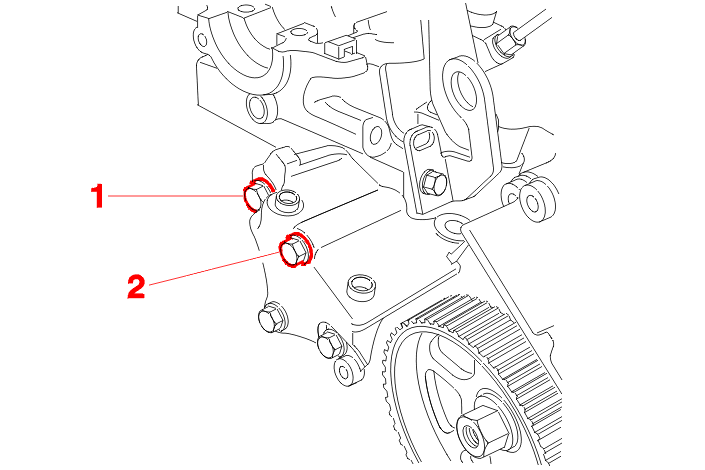 1
2