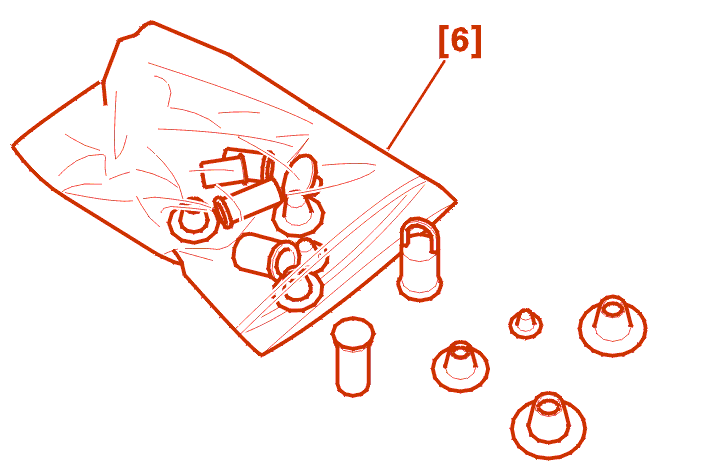 [6]