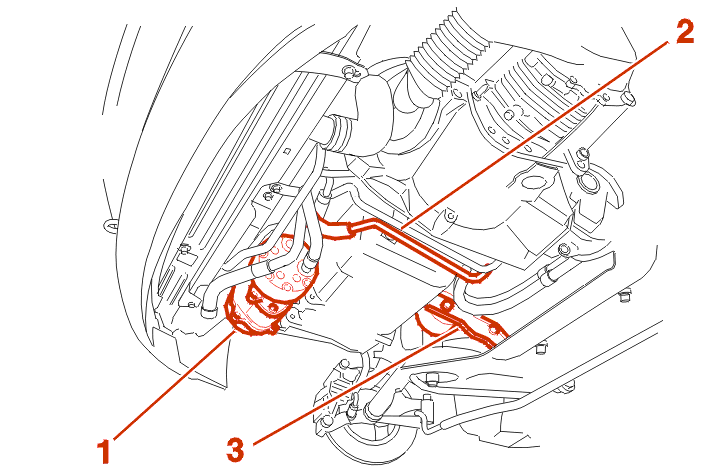 2
1
3