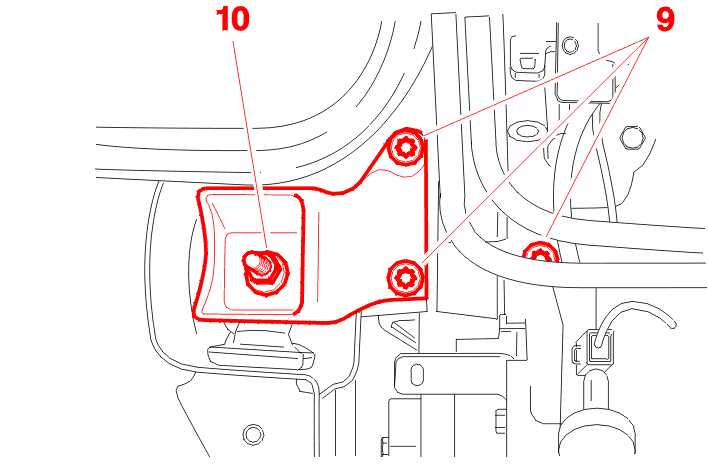 10
9