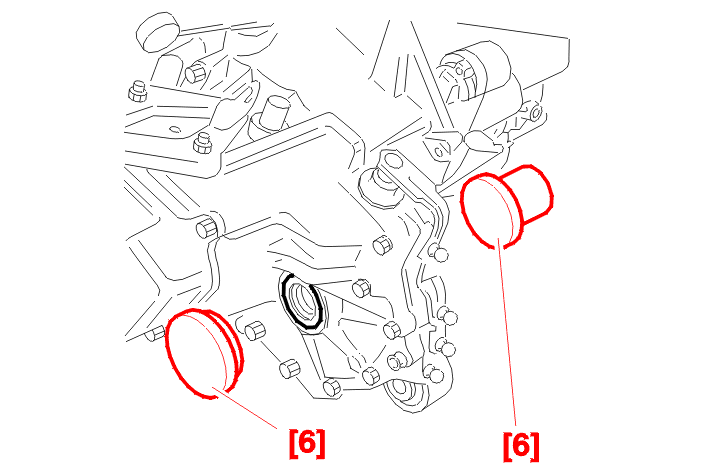 [6]

[6]