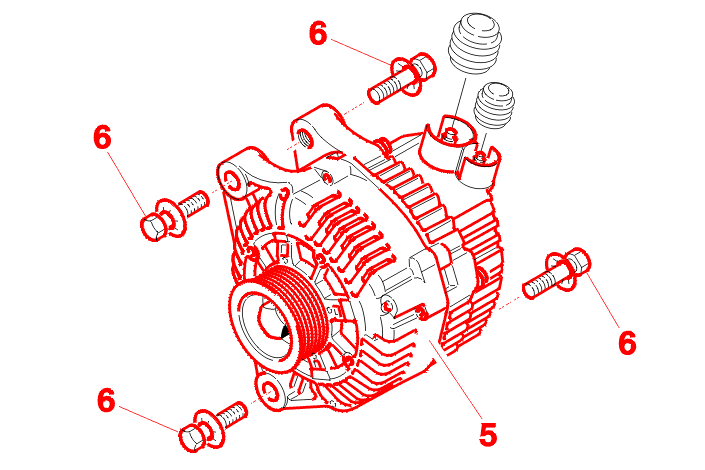 6
6
6
6
5