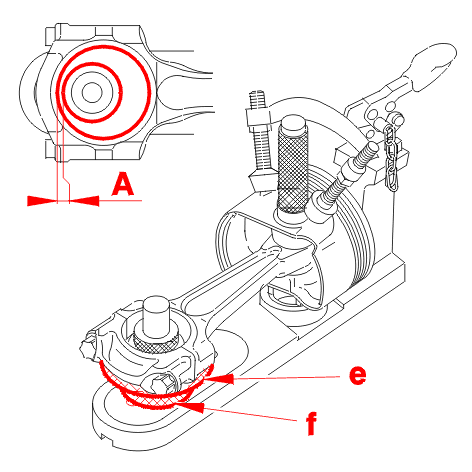 A

e

f