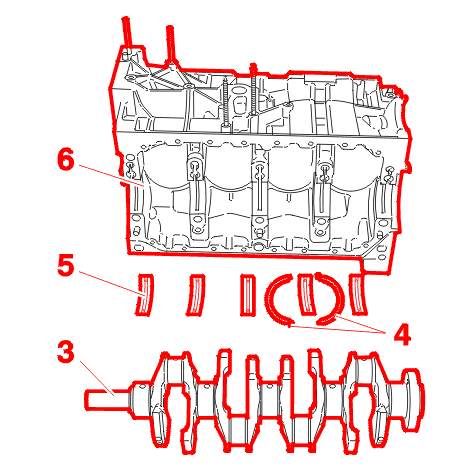 6
5
4
3