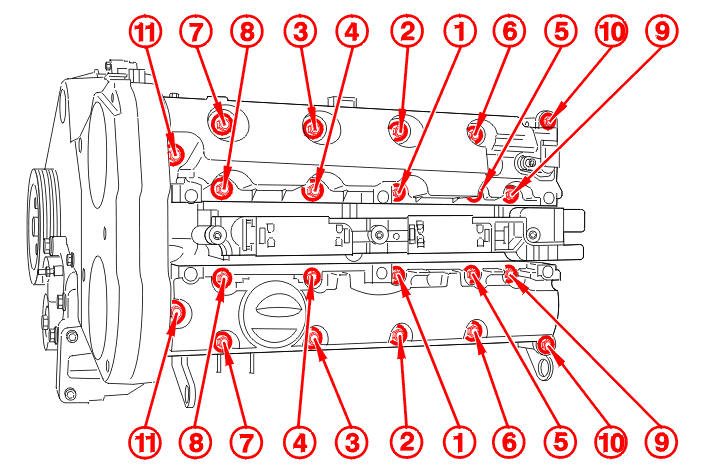 11 7 8 3 4 2 1 6 5 10 9

11 8 7 4 3 2 1 6 5 10 9