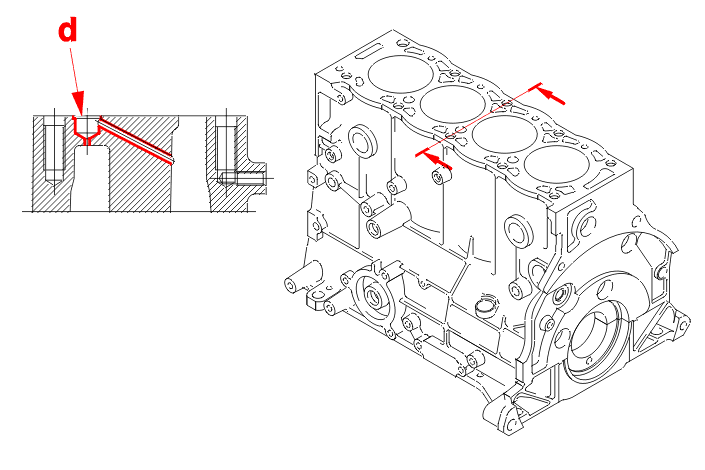 d