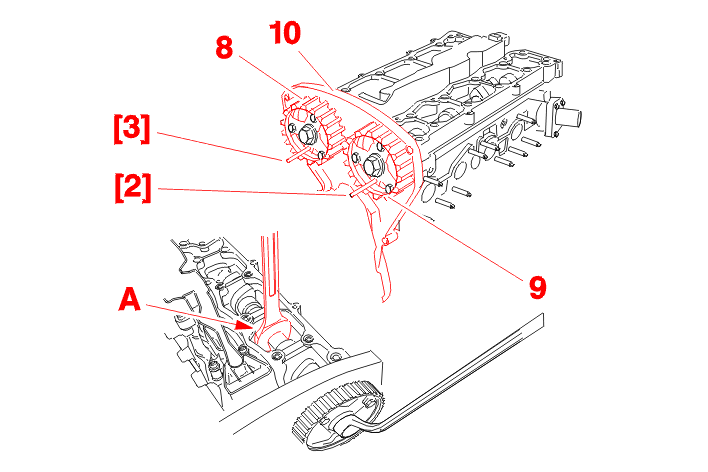 10
8
[3]
[2]
9
A