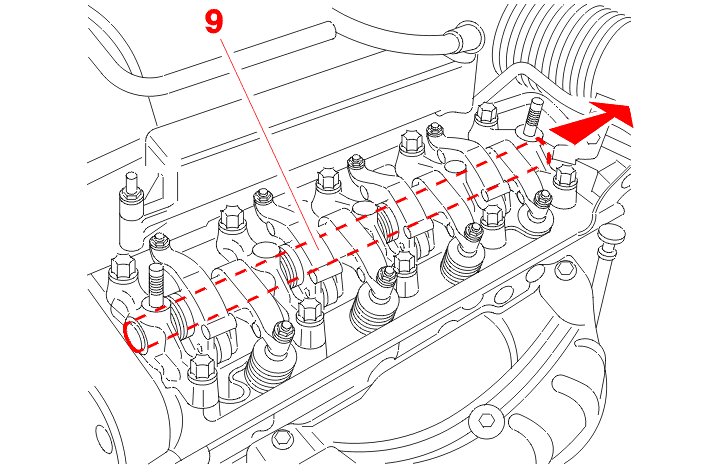 9