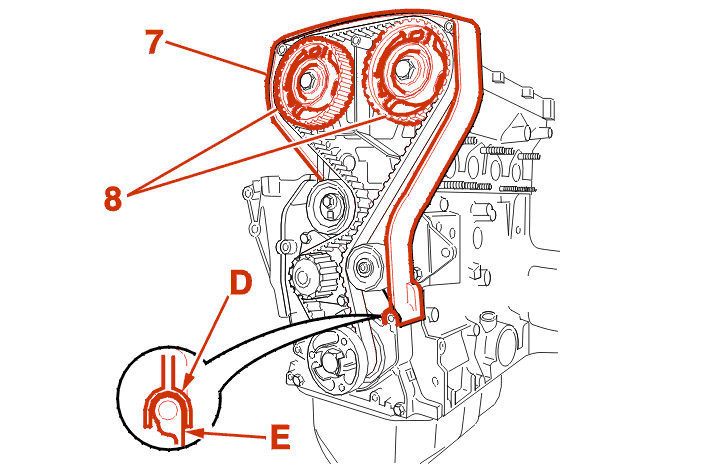 7

8

D

E