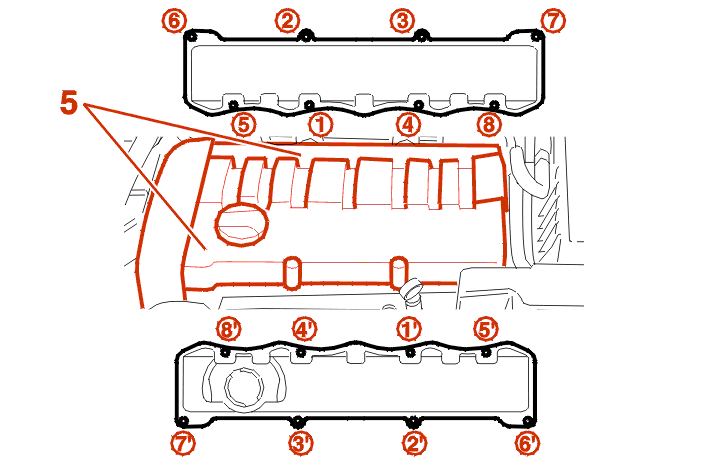 ⑥ ② ③ ⑦

5

⑤ ① ④ ⑧

⑧' ④' ①' ⑤'

⑦' ③' ②' ⑥'