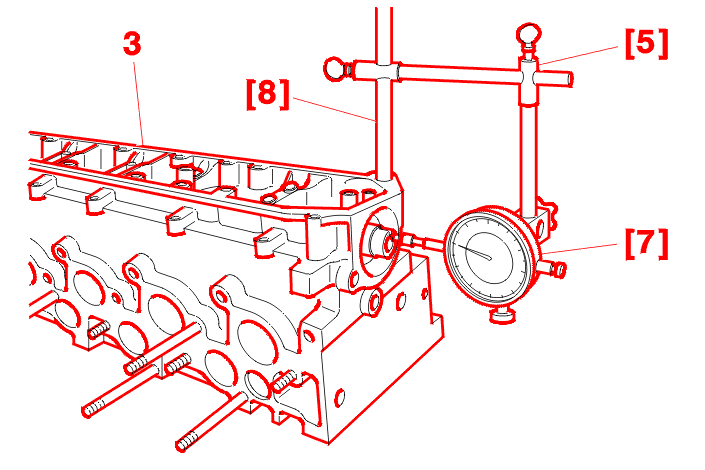 3
[8]
[5]
[7]