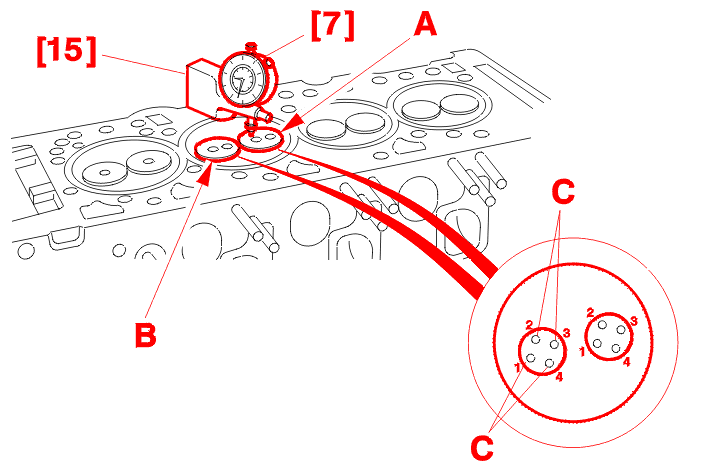 [15]
[7]
A
B
C
2
3
1
4
2
3
1
4
C