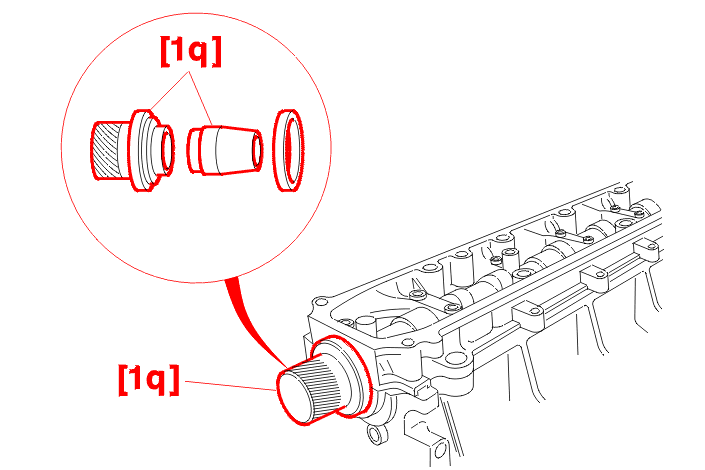 [1q]

[1q]