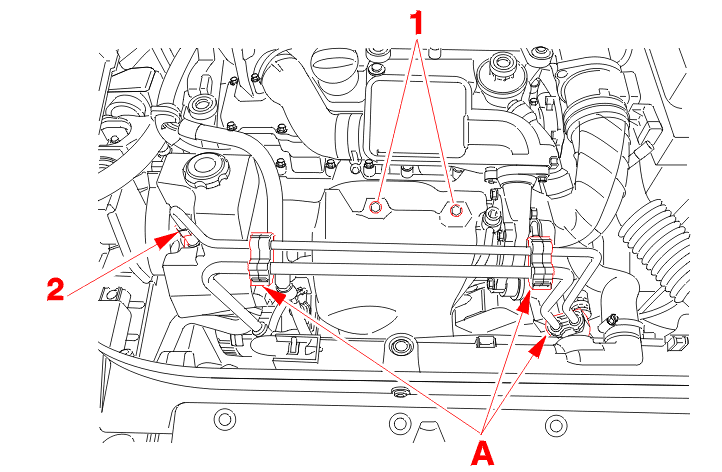 1

2

A