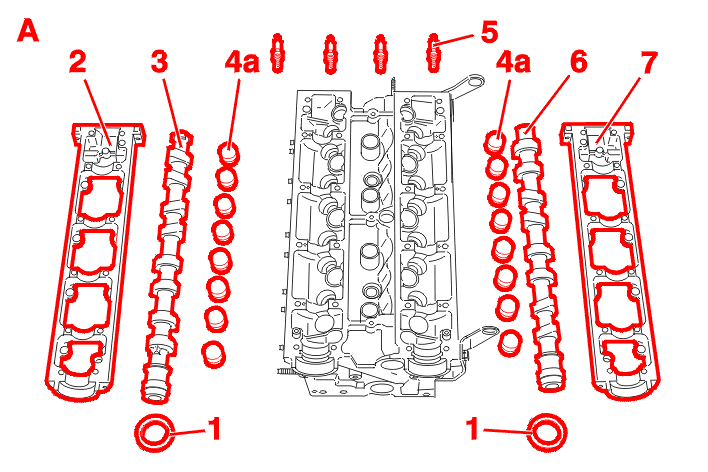 A
2
3
4a
5
4a
6
7
1
1