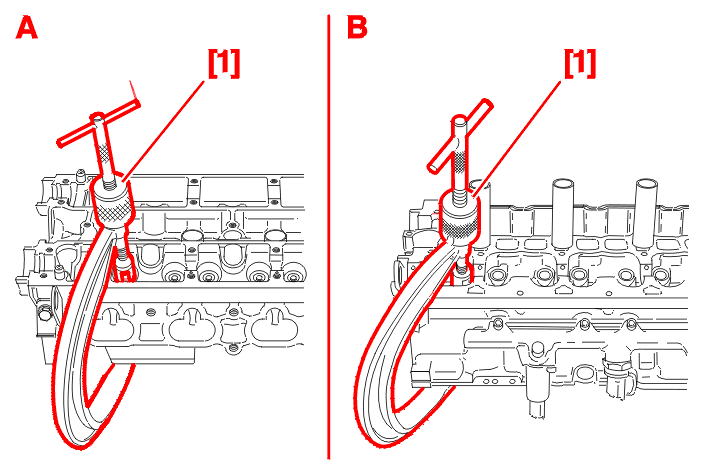 A

[1]

B

[1]