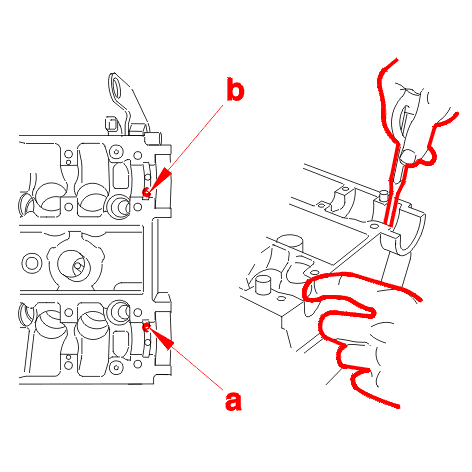 b
a