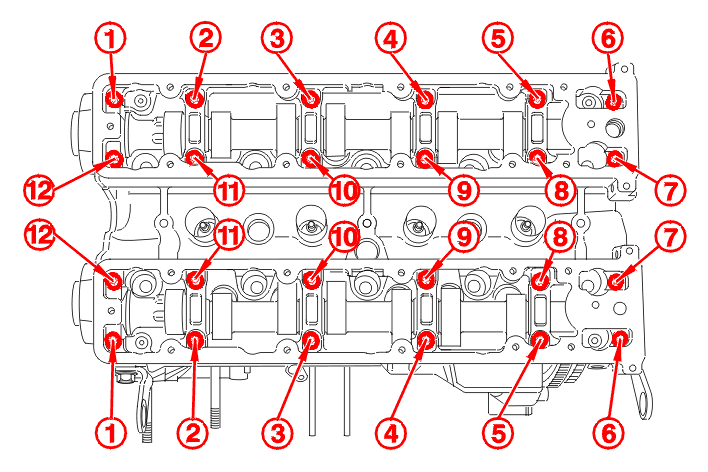 1 2 3 4 5 6

12 11 10 9 8 7

12 11 10 9 8 7

1 2 3 4 5 6