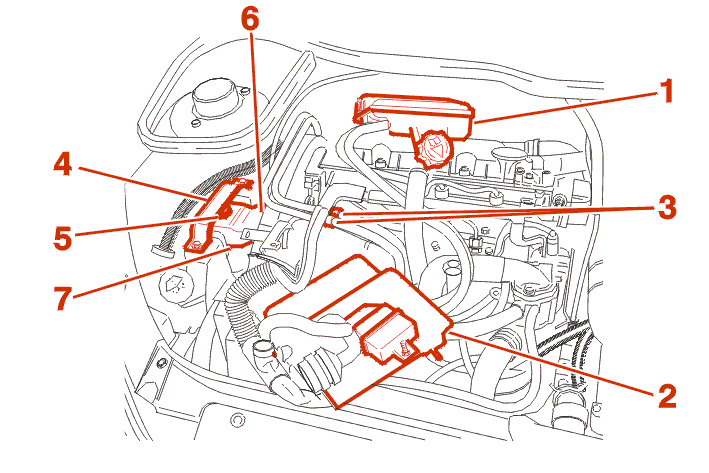 6
1
4
3
5
7
2