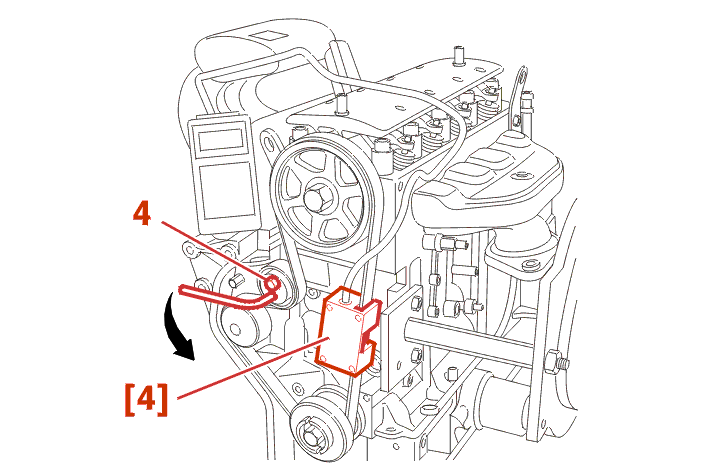 4

[4]