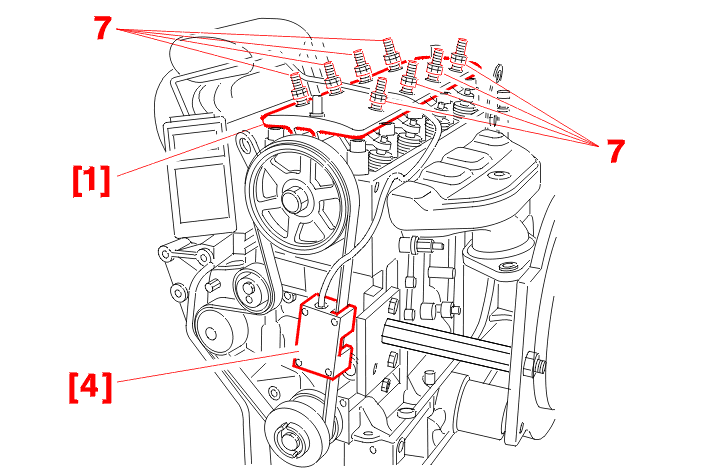 7

7

[1]

[4]