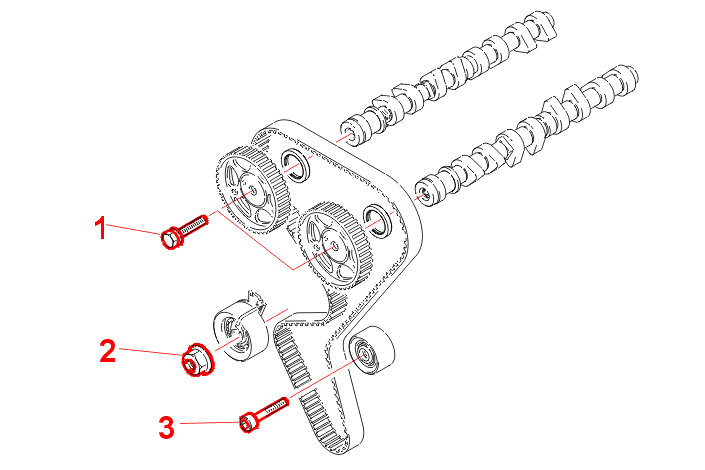 1
2
3