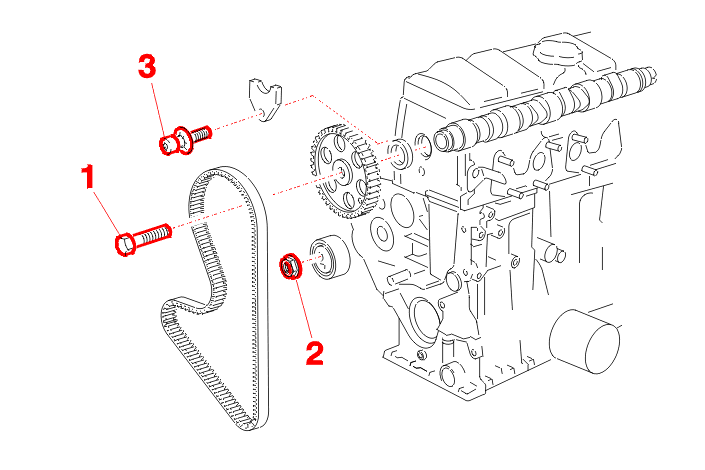 3
1
2