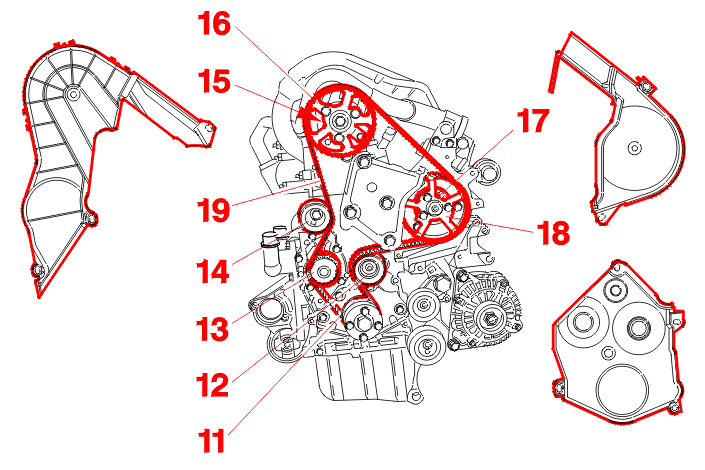 16
15
17
19
18
14
13
12
11