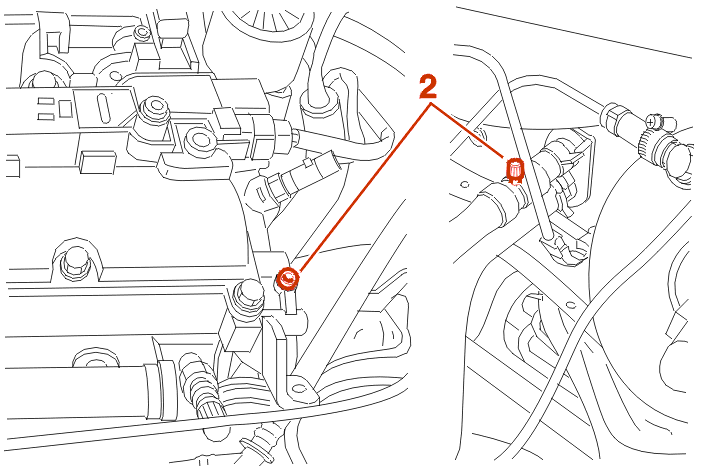 2