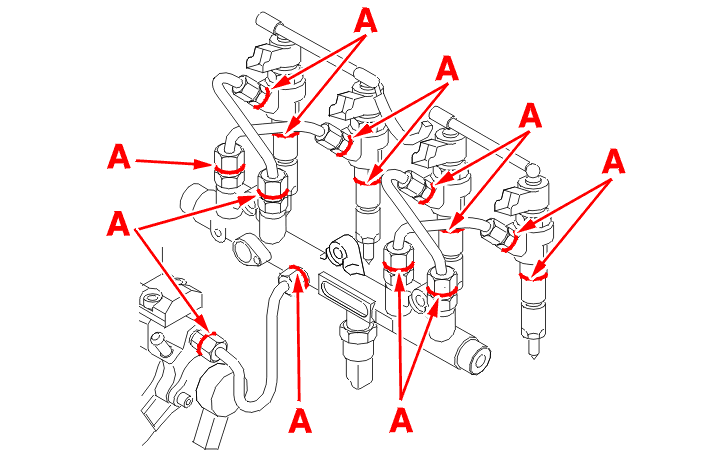 A
A
A
A
A
A
A
A