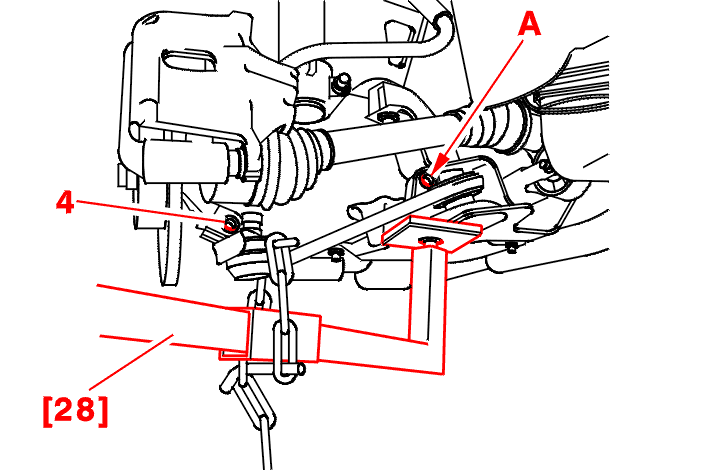 A
4
[28]