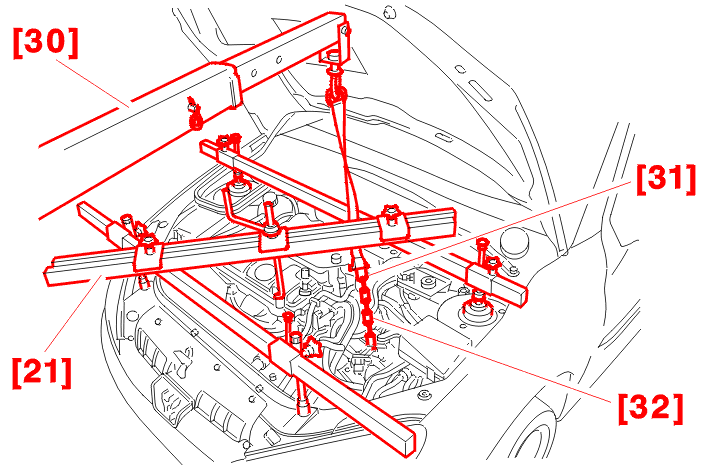 [30]
[31]
[21]
[32]