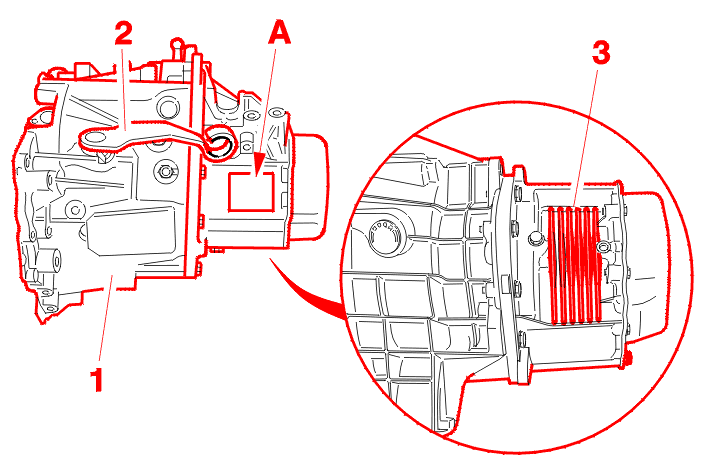 2
A
3
1