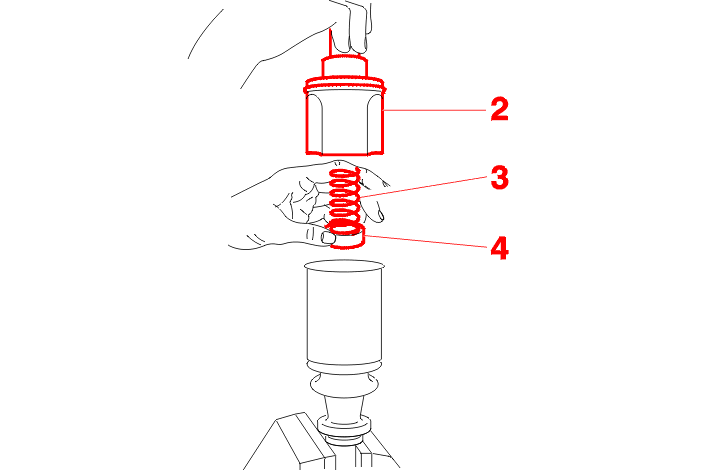 2
3
4