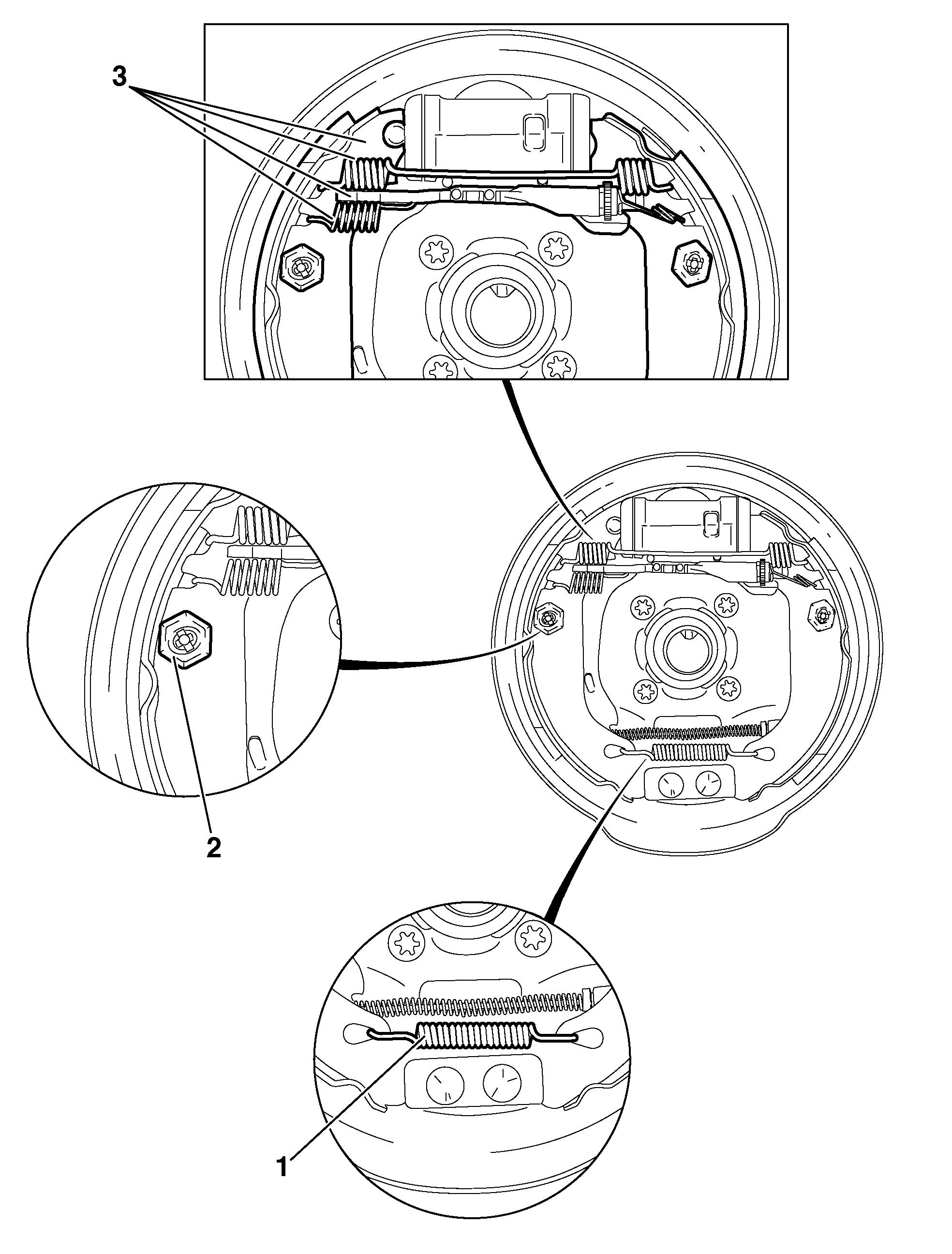 3
2
1