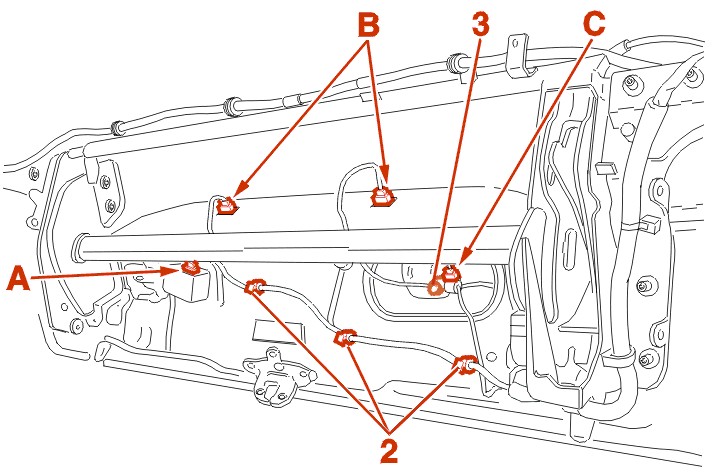 B
3
C
A
2