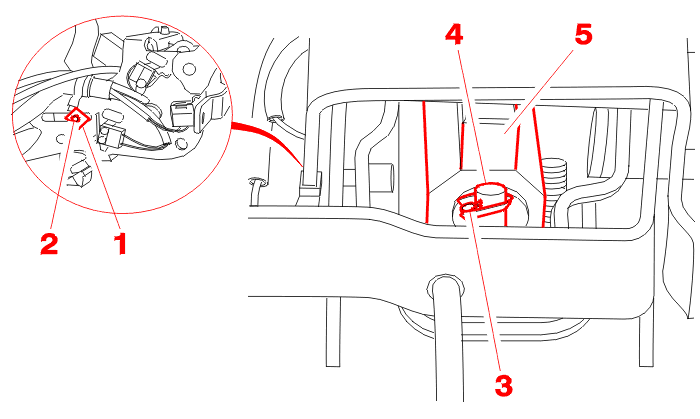 4
5
2
1
3