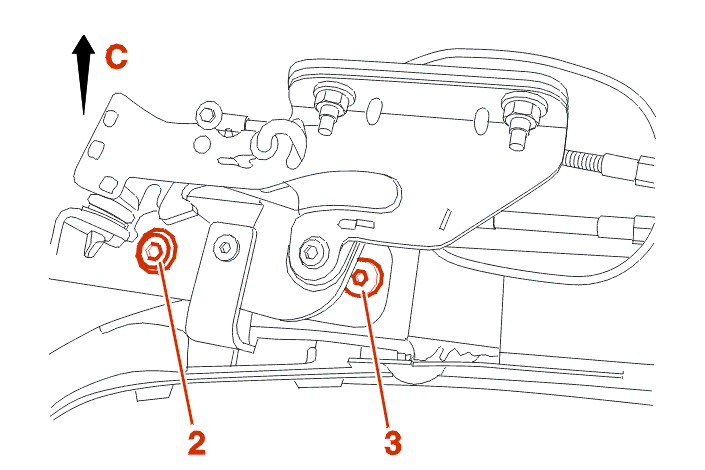 C

2

3