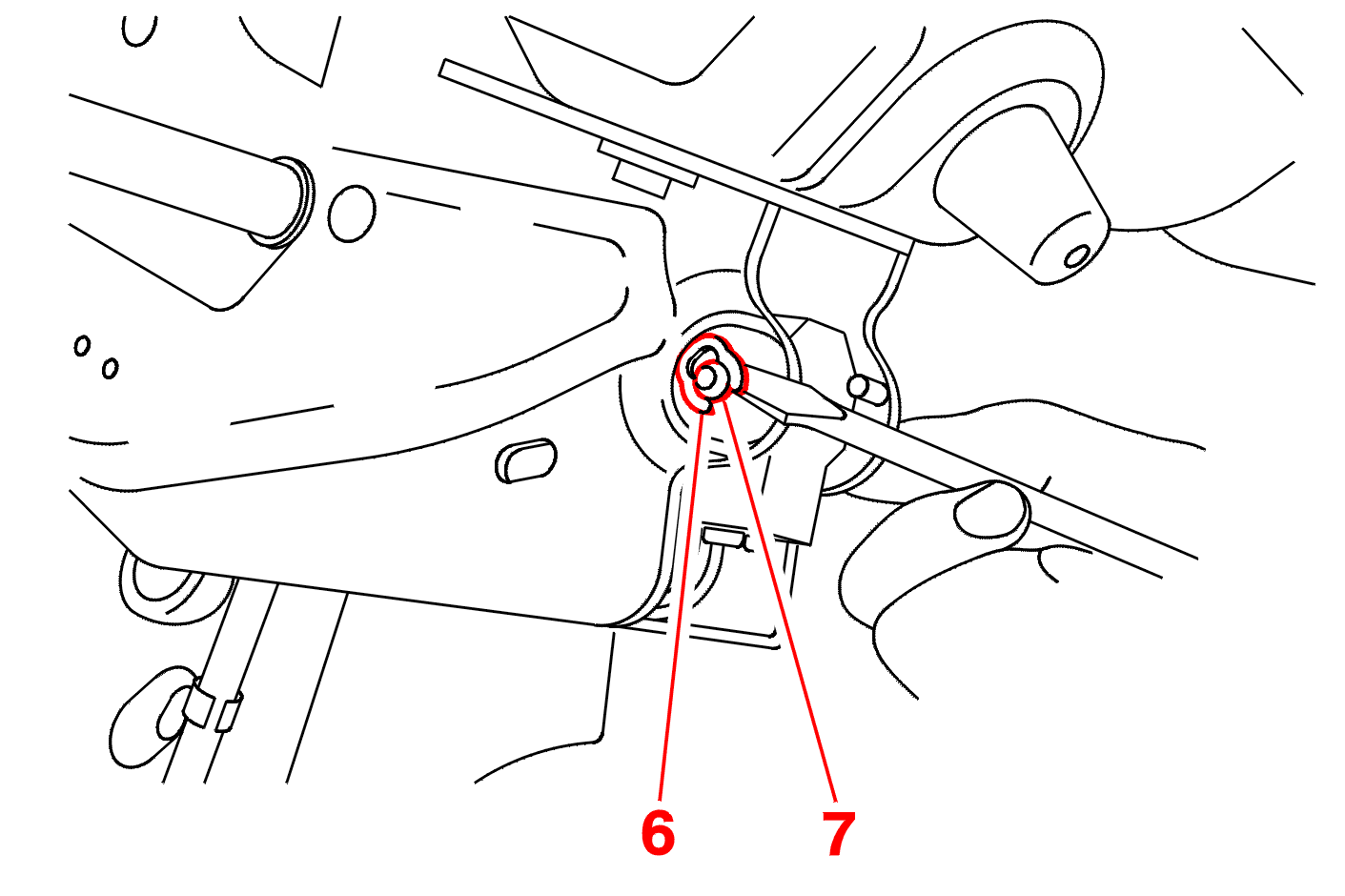 6 7