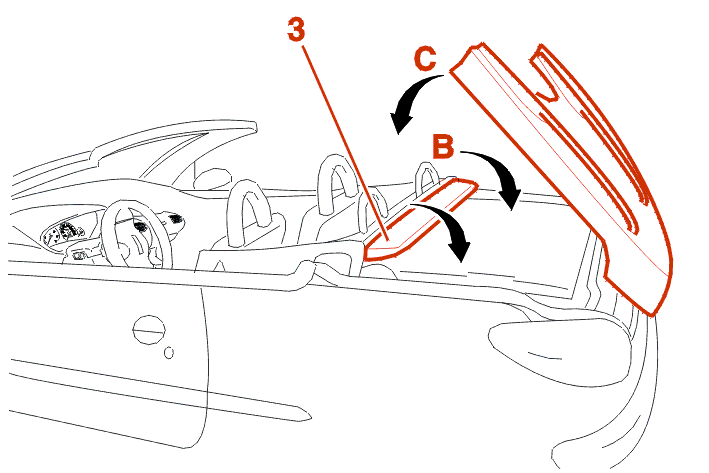 3
C
B