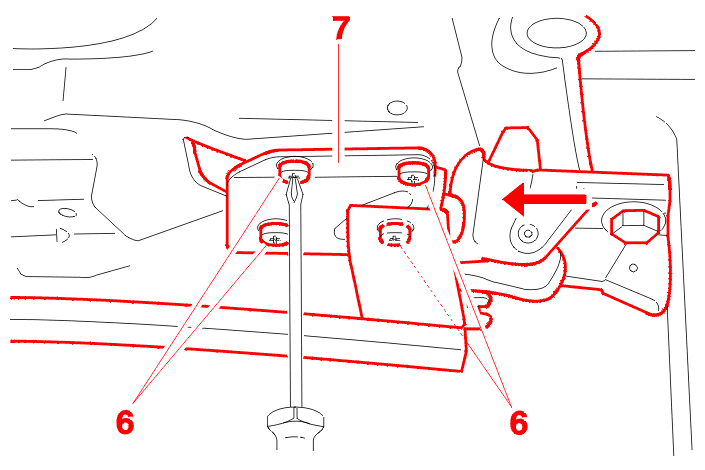 7

6

6