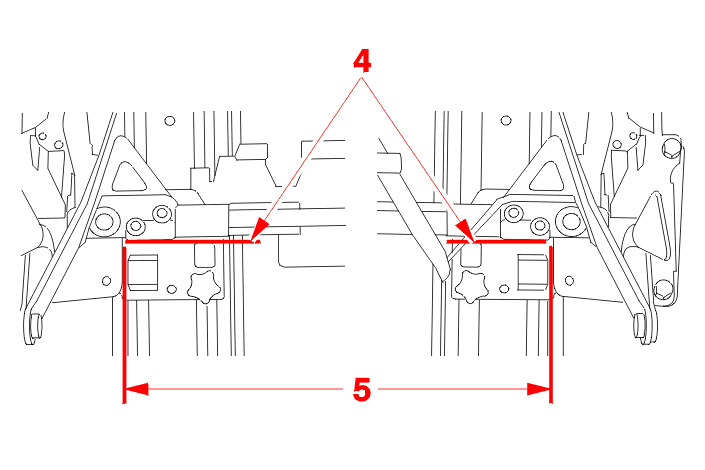 4

5