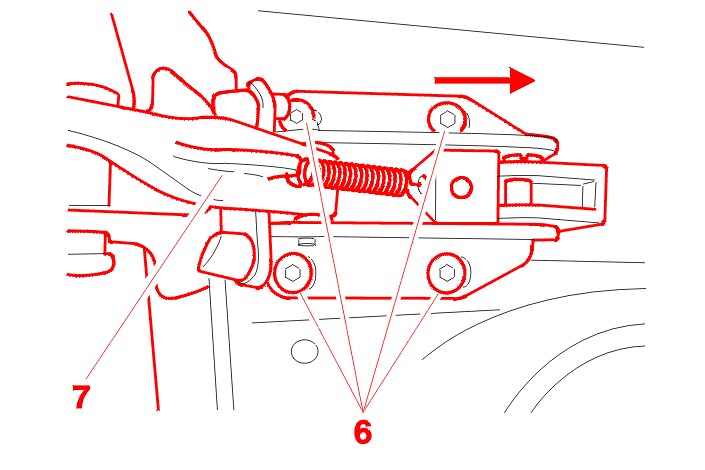 7

6