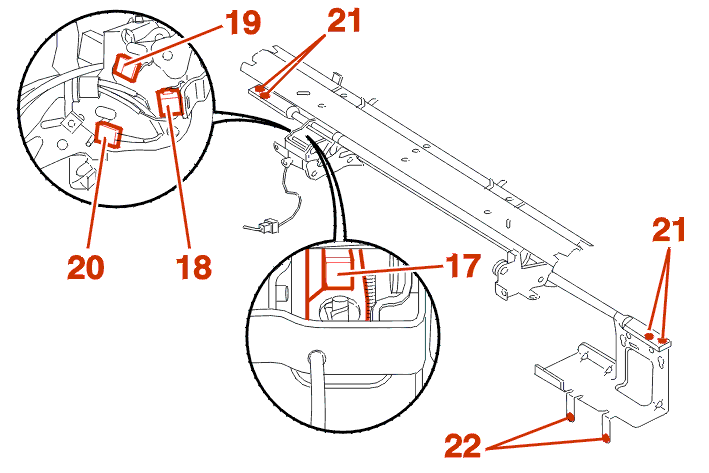 19
21
20
18
17
21
22