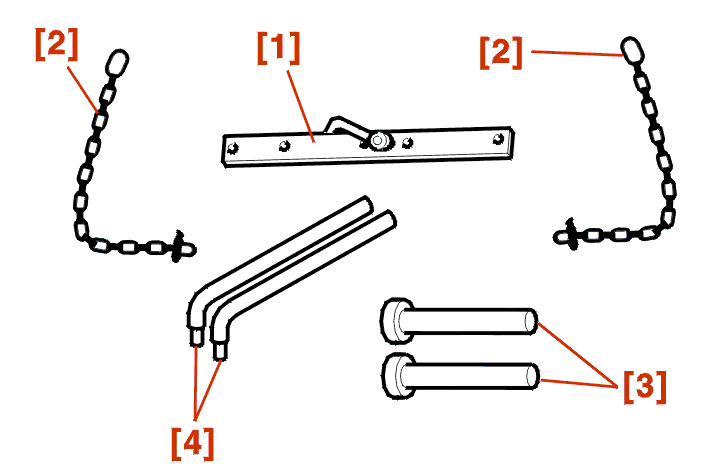 [2]
[1]
[2]
[3]
[4]